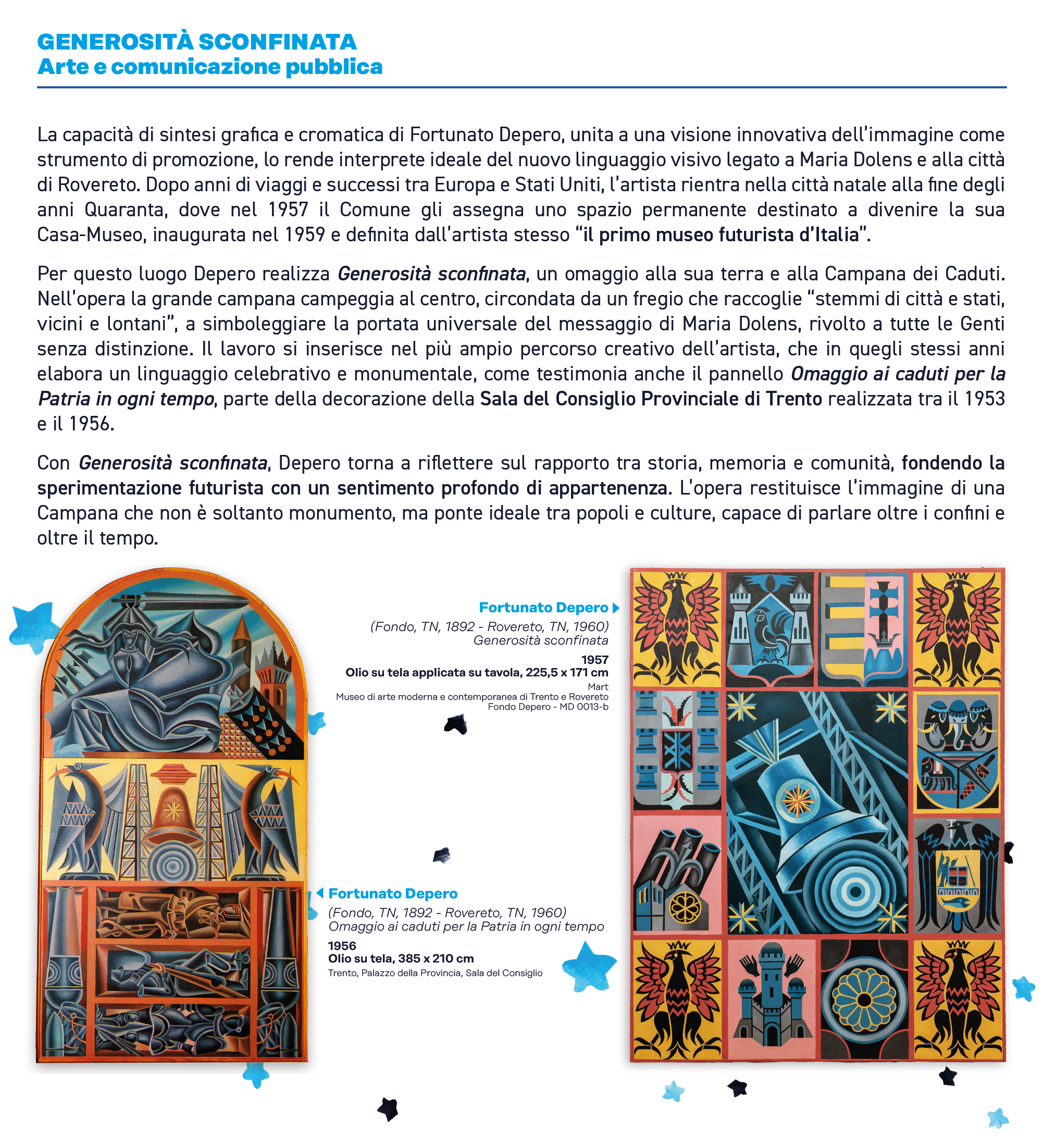 GENEROSITÀ SCONFINATA
Arte e comunicazione pubblica

La capacità di sintesi grafica e cromatica di Fortunato Depero, unita a una visione innovativa dell'immagine come strumento di promozione, lo rende interprete ideale del nuovo linguaggio visivo legato a Maria Dolens e alla città di Rovereto. Dopo anni di viaggi e successi tra Europa e Stati Uniti, l'artista rientra nella città natale alla fine degli anni Quaranta, dove nel 1957 il Comune gli assegna uno spazio permanente destinato a divenire la sua Casa-Museo, inaugurata nel 1959 e definita dall'artista stesso "il primo museo futurista d'Italia".

Per questo luogo Depero realizza Generosità sconfinata, un omaggio alla sua terra e alla Campana dei Caduti. Nell'opera la grande campana campeggia al centro, circondata da un fregio che raccoglie "stemmi di città e stati, vicini e lontani", a simboleggiare la portata universale del messaggio di Maria Dolens, rivolto a tutte le Genti senza distinzione. Il lavoro si inserisce nel più ampio percorso creativo dell'artista, che in quegli stessi anni elabora un linguaggio celebrativo e monumentale, come testimonia anche il pannello Omaggio ai caduti per la Patria in ogni tempo, parte della decorazione della Sala del Consiglio Provinciale di Trento realizzata tra il 1953 e il 1956.

Con Generosità sconfinata, Depero torna a riflettere sul rapporto tra storia, memoria e comunità, fondendo la sperimentazione futurista con un sentimento profondo di appartenenza. L'opera restituisce l'immagine di una Campana che non è soltanto monumento, ma ponte ideale tra popoli e culture, capace di parlare oltre i confini e oltre il tempo.

Fortunato Depero
(Fondo, TN, 1892 - Rovereto, TN, 1960)
Generosità sconfinata
1957
Olio su tela applicata su tavola, 225,5 x 171 cm
Mart
Museo di arte moderna e contemporanea di Trento e Rovereto
Fondo Depero - MD 0013-b

Fortunato Depero
(Fondo, TN, 1892 - Rovereto, TN, 1960)
Omaggio ai caduti per la Patria in ogni tempo
1956
Olio su tela, 385 x 210 cm
Trento, Palazzo della Provincia, Sala del Consiglio